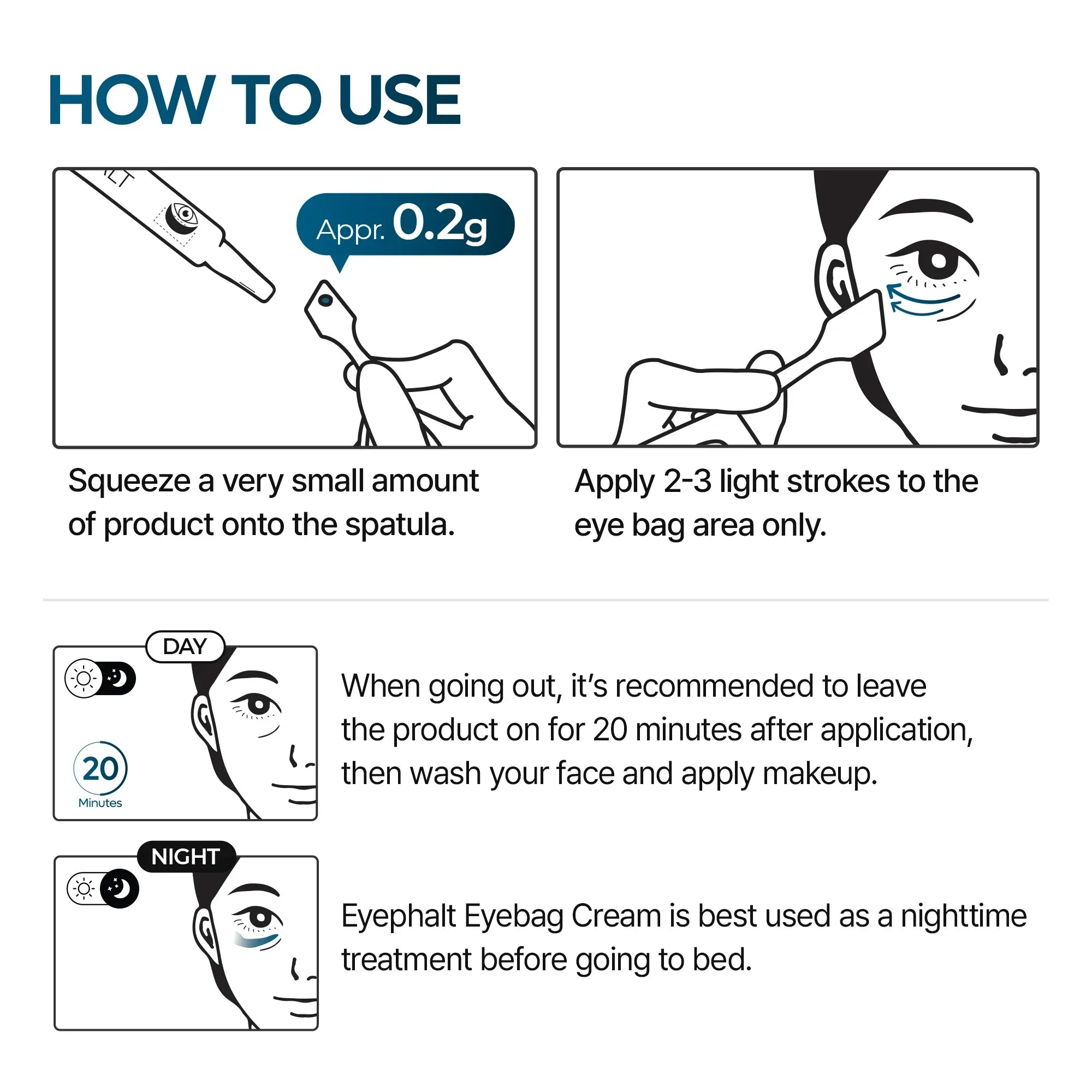 HOW TO USE

Appr. 0.2g

Squeeze a very small amount of product onto the spatula.

Apply 2-3 light strokes to the eye bag area only.

DAY

20
Minutes

When going out, it's recommended to leave the product on for 20 minutes after application, then wash your face and apply makeup.

NIGHT

Eyephalt Eyebag Cream is best used as a nighttime treatment before going to bed.